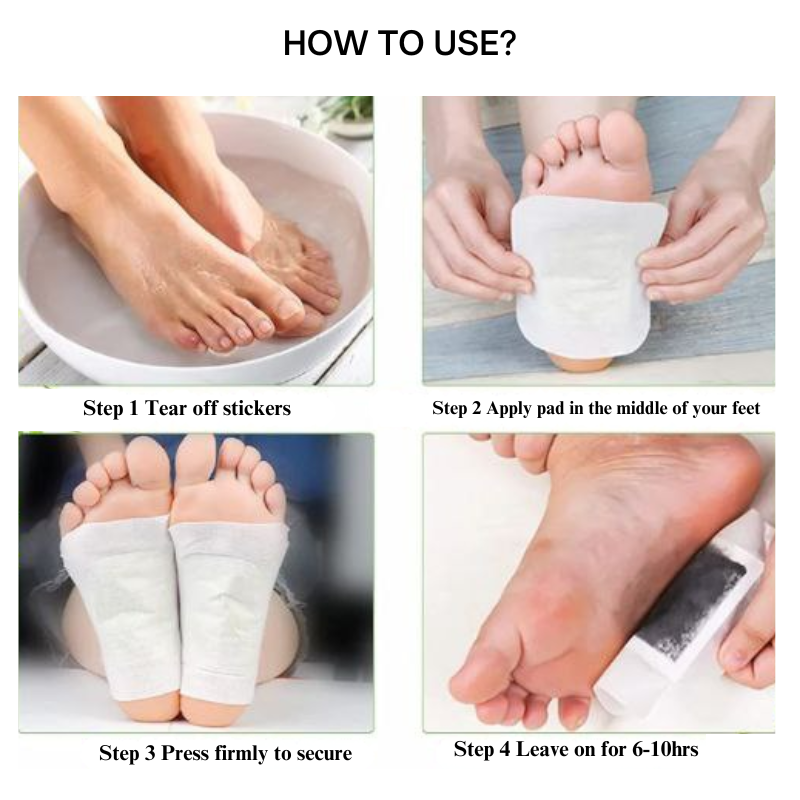 HOW TO USE?

Step 1 Tear off stickers

Step 2 Apply pad in the middle of your feet

Step 3 Press firmly to secure

Step 4 Leave on for 6-10hrs