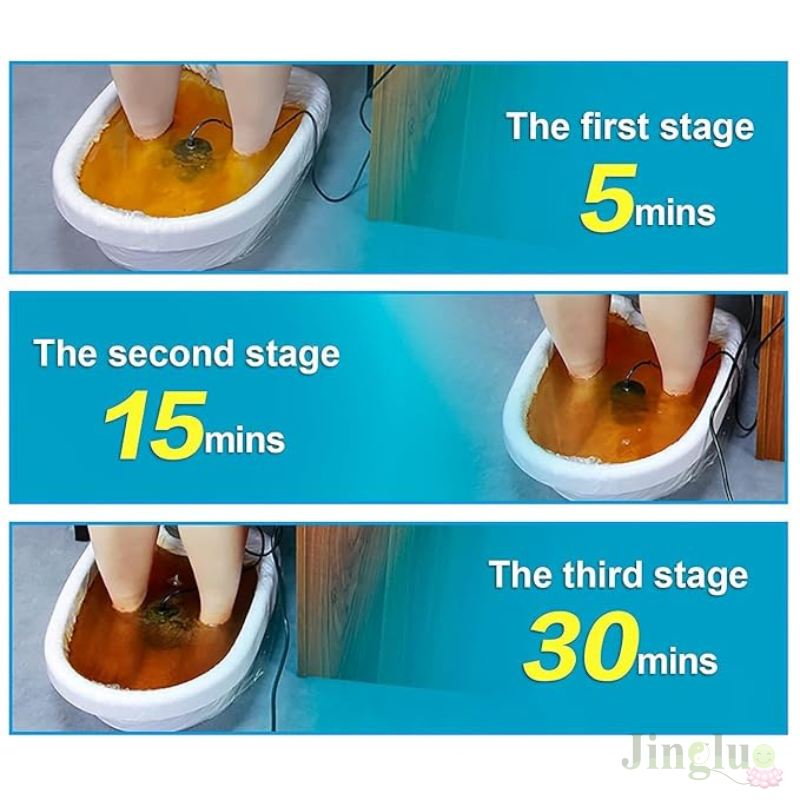 The first stage
5mins

The second stage
15mins

The third stage
30mins

Jingluo